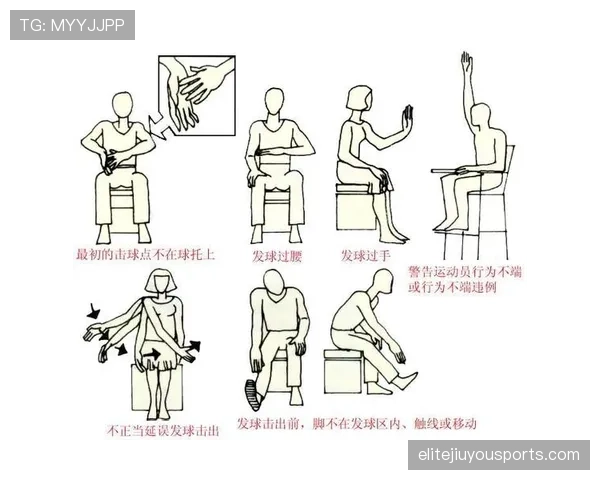 TG: MYYJJPP

最初的击球点不在球托上

发球过腰

发球过手

警告运动员行为不端或行为不端违例

不正当延误发球击出

发球击出前，脚不在发球区内、触线或移动

elitejiuyousports.com